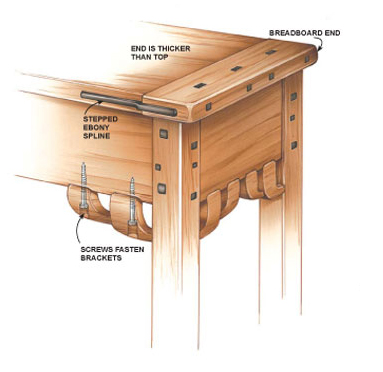 BREADBOARD END

END IS THICKER THAN TOP

STEPPED EBONY SPLINE

SCREWS FASTEN BRACKETS