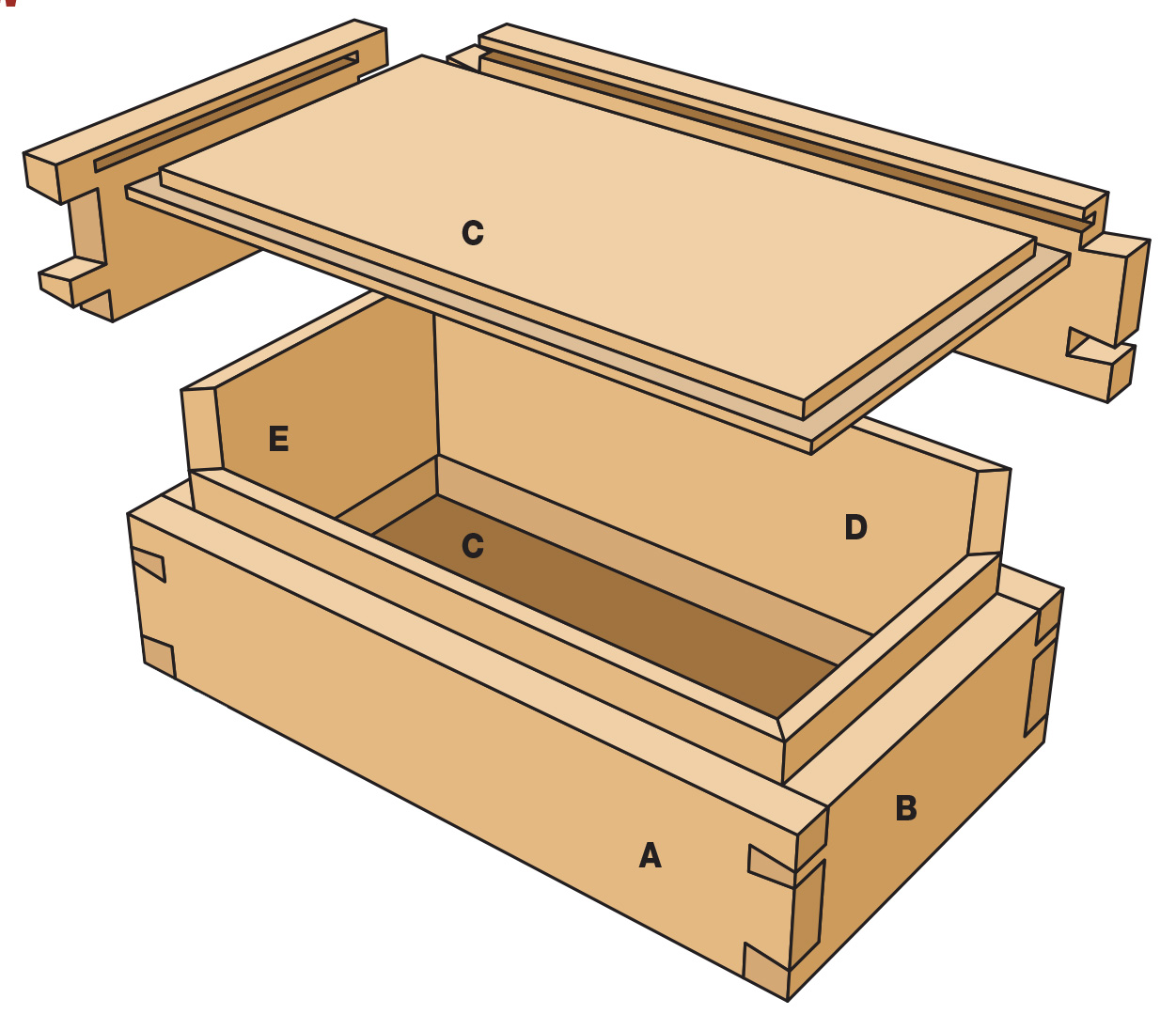 C

E

C

D

B

A