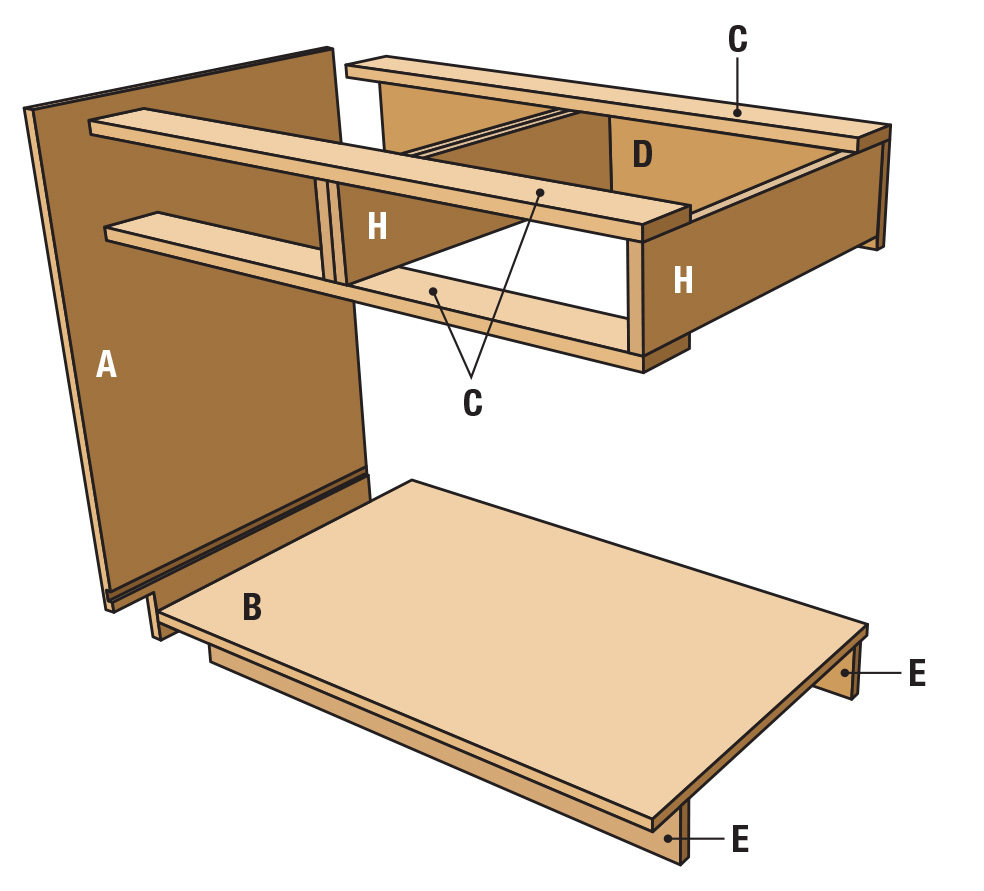 C
D
H
H
A
C
B
E
E