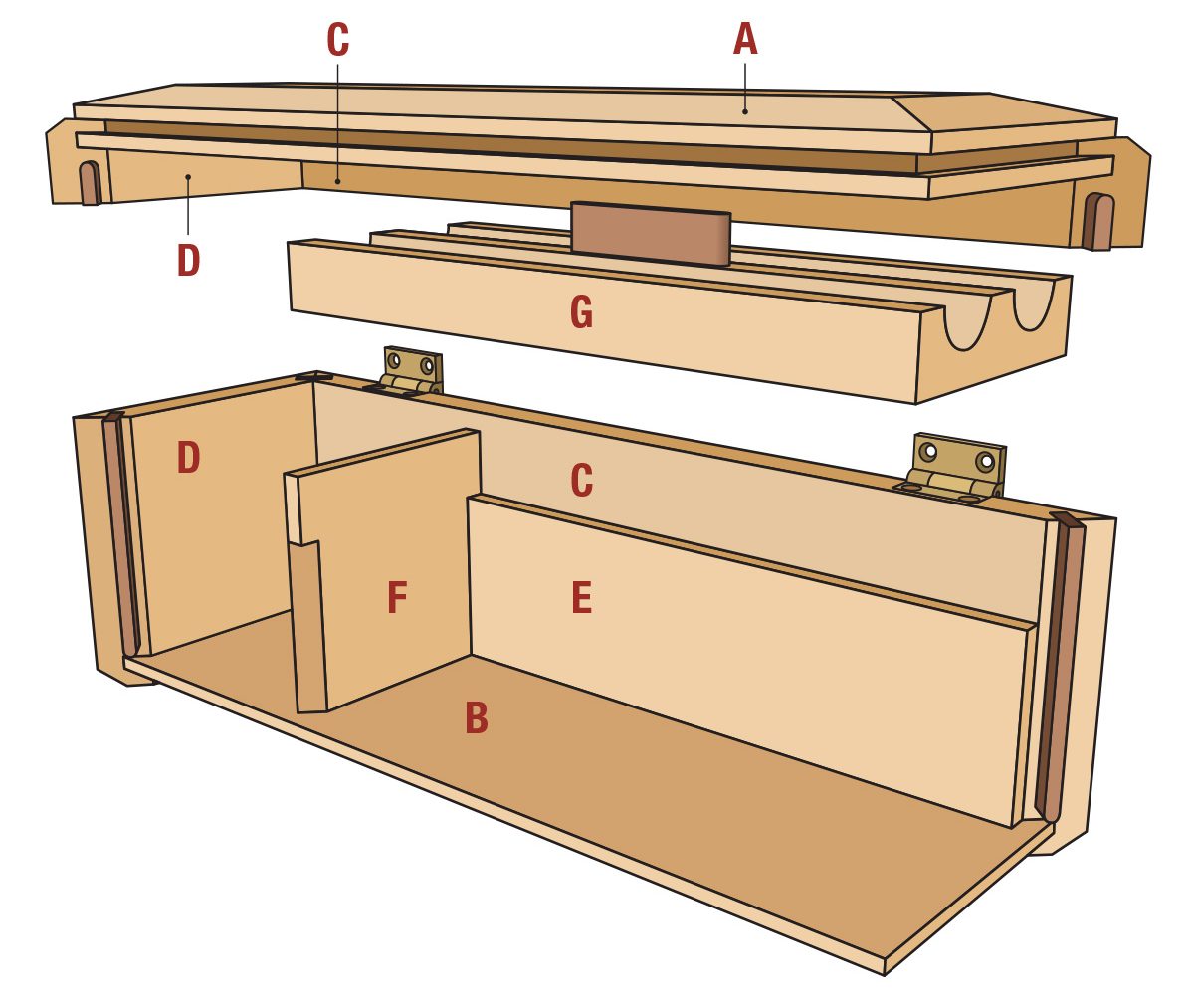 C
A
D
G
D
C
F
E
B