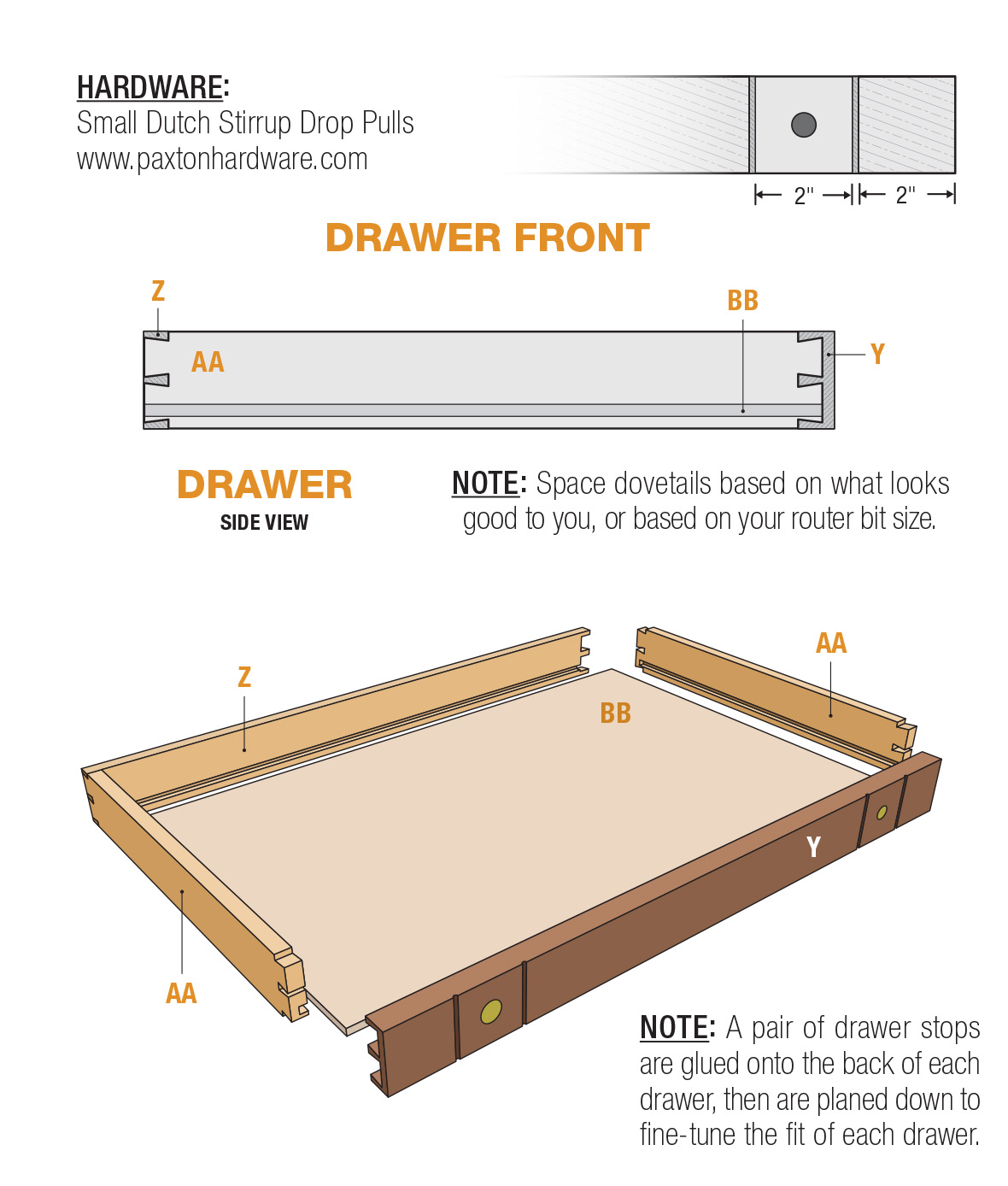 HARDWARE:
Small Dutch Stirrup Drop Pulls
www.paxtonhardware.com

2" 2"

DRAWER FRONT

Z
BB
AA
Y

DRAWER
SIDE VIEW

NOTE: Space dovetails based on what looks good to you, or based on your router bit size.

Z
AA
BB
Y
AA

NOTE: A pair of drawer stops are glued onto the back of each drawer, then are planed down to fine-tune the fit of each drawer.