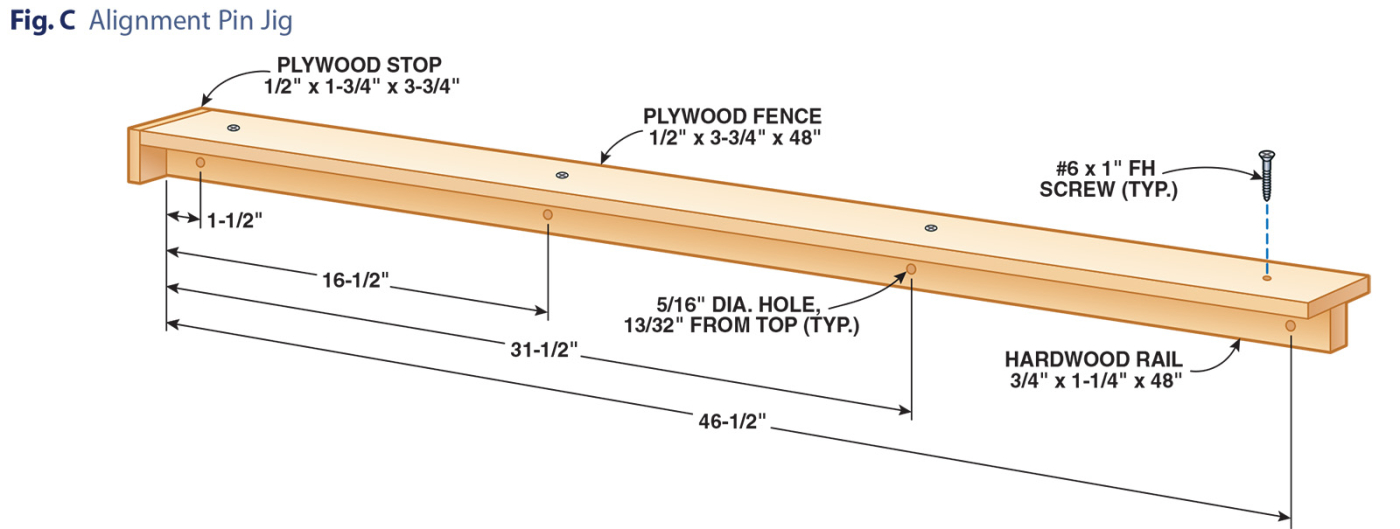 Fig. C Alignment Pin Jig

PLYWOOD STOP
1/2" x 1-3/4" x 3-3/4"

PLYWOOD FENCE
1/2" x 3-3/4" x 48"

#6 x 1" FH
SCREW (TYP.)

1-1/2"

16-1/2"

5/16" DIA. HOLE,
13/32" FROM TOP (TYP.)

31-1/2"

HARDWOOD RAIL
3/4" x 1-1/4" x 48"

46-1/2"