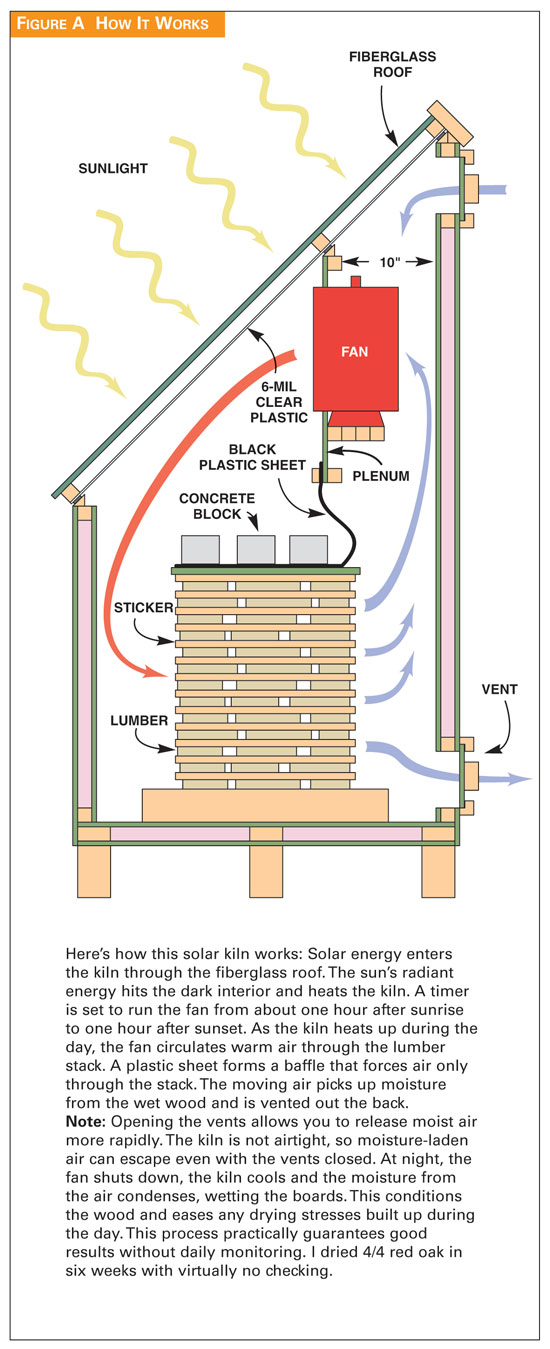 FIGURE A HOW IT WORKS

FIBERGLASS ROOF

SUNLIGHT

10"

FAN

6-MIL CLEAR PLASTIC

BLACK PLASTIC SHEET

PLENUM

CONCRETE BLOCK

STICKER

LUMBER

VENT

Here's how this solar kiln works: Solar energy enters the kiln through the fiberglass roof. The sun's radiant energy hits the dark interior and heats the kiln. A timer is set to run the fan from about one hour after sunrise to one hour after sunset. As the kiln heats up during the day, the fan circulates warm air through the lumber stack. A plastic sheet forms a baffle that forces air only through the stack. The moving air picks up moisture from the wet wood and is vented out the back.

Note: Opening the vents allows you to release moist air more rapidly. The kiln is not airtight, so moisture-laden air can escape even with the vents closed. At night, the fan shuts down, the kiln cools and the moisture from the air condenses, wetting the boards. This conditions the wood and eases any drying stresses built up during the day. This process practically guarantees good results without daily monitoring. I dried 4/4 red oak in six weeks with virtually no checking.