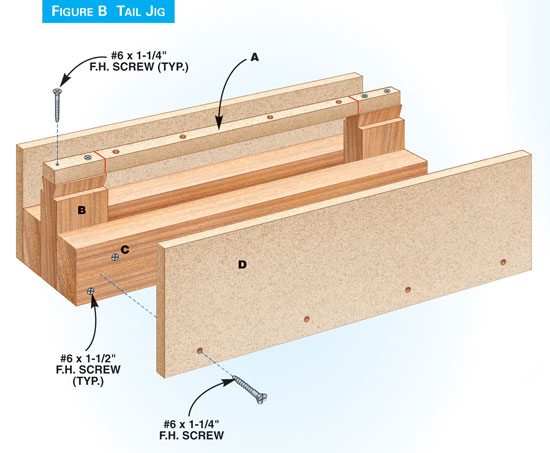 FIGURE B TAIL JIG

#6 x 1-1/4" F.H. SCREW (TYP.)

A

B

C

D

#6 x 1-1/2" F.H. SCREW (TYP.)

#6 x 1-1/4" F.H. SCREW