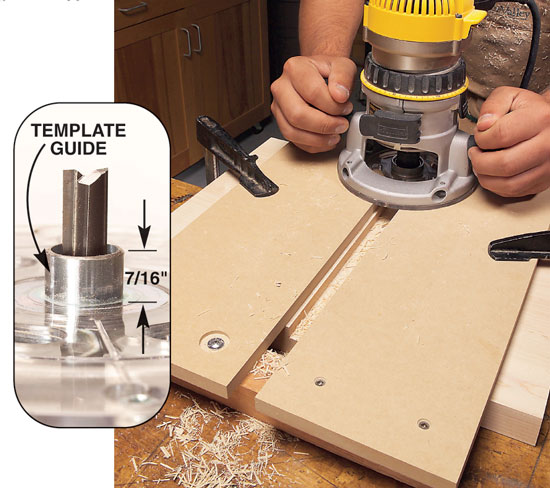 TEMPLATE GUIDE

7/16"