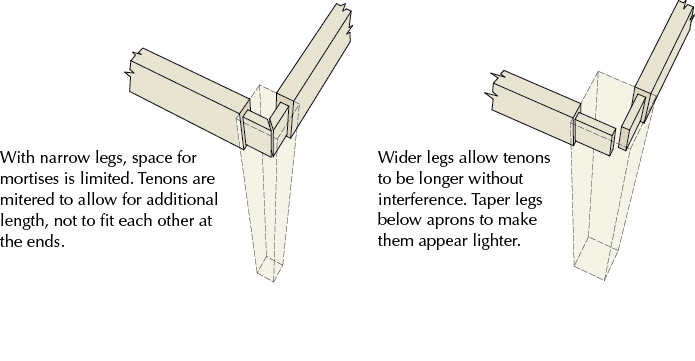 With narrow legs, space for mortises is limited. Tenons are mitered to allow for additional length, not to fit each other at the ends.

Wider legs allow tenons to be longer without interference. Taper legs below aprons to make them appear lighter.