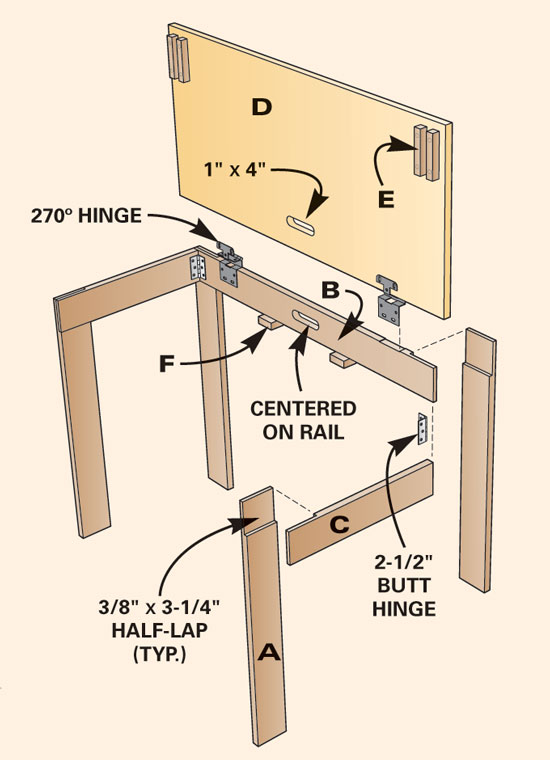 D

1" x 4"

E

270° HINGE

B

F

CENTERED ON RAIL

C

2-1/2" BUTT HINGE

3/8" x 3-1/4" HALF-LAP (TYP.)

A