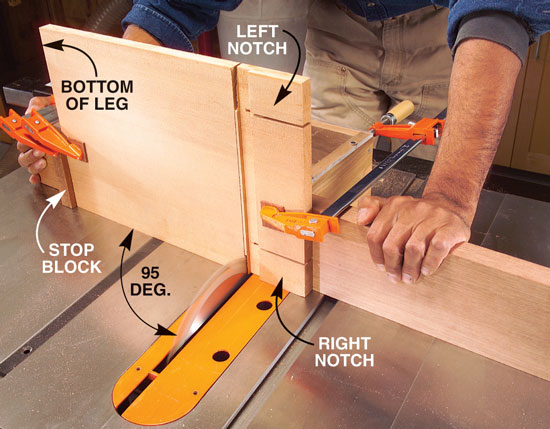 LEFT NOTCH

BOTTOM OF LEG

STOP BLOCK

95 DEG.

RIGHT NOTCH