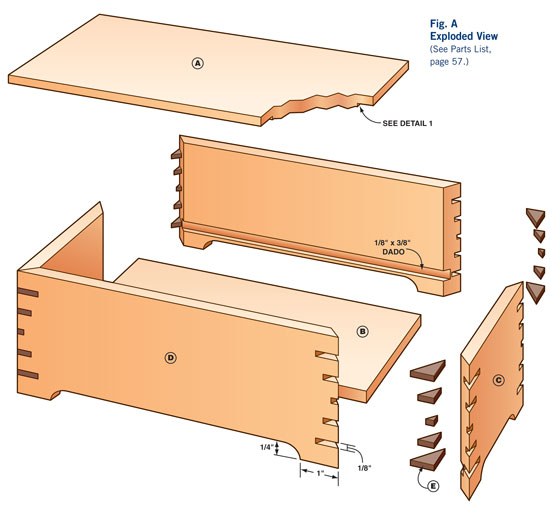 Fig. A
Exploded View
(See Parts List, page 57.)

A

SEE DETAIL 1

1/8" x 3/8" DADO

B

D

C

1/4"

1"

1/8"

E