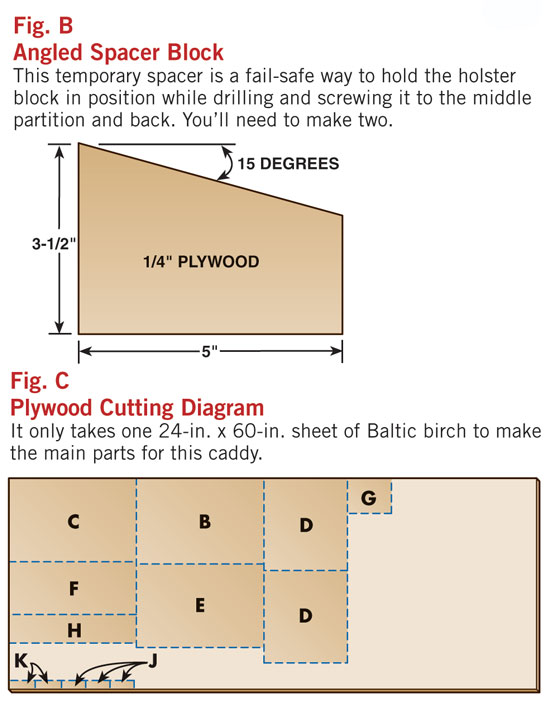 Fig. B
Angled Spacer Block
This temporary spacer is a fail-safe way to hold the holster block in position while drilling and screwing it to the middle partition and back. You'll need to make two.

15 DEGREES
3-1/2"
1/4" PLYWOOD
5"

Fig. C
Plywood Cutting Diagram
It only takes one 24-in. x 60-in. sheet of Baltic birch to make the main parts for this caddy.

C
B
D
G
F
E
D
H
K
J